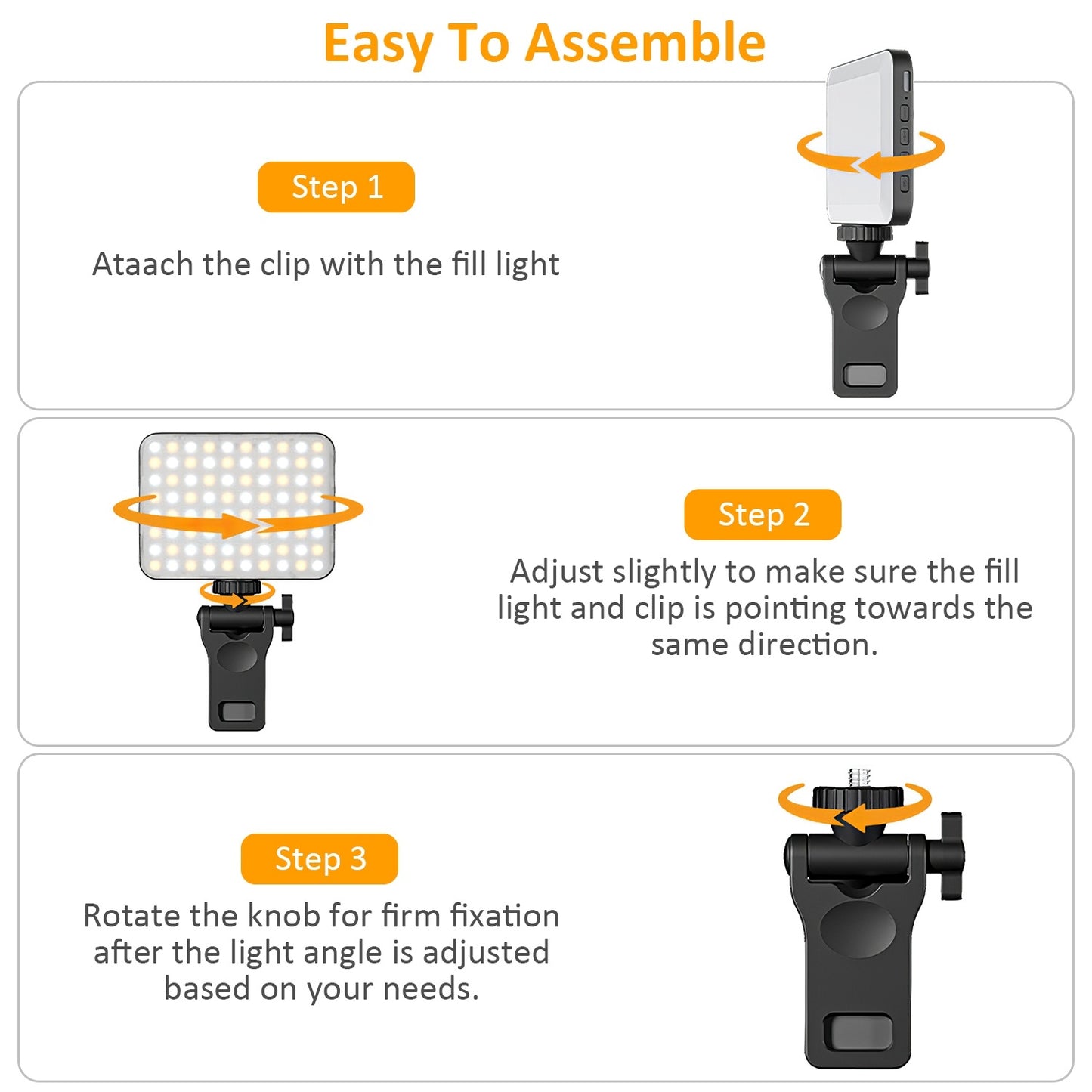 Easy To Assemble

Step 1

Ataach the clip with the fill light

Step 2

Adjust slightly to make sure the fill light and clip is pointing towards the same direction.

Step 3

Rotate the knob for firm fixation after the light angle is adjusted based on your needs.