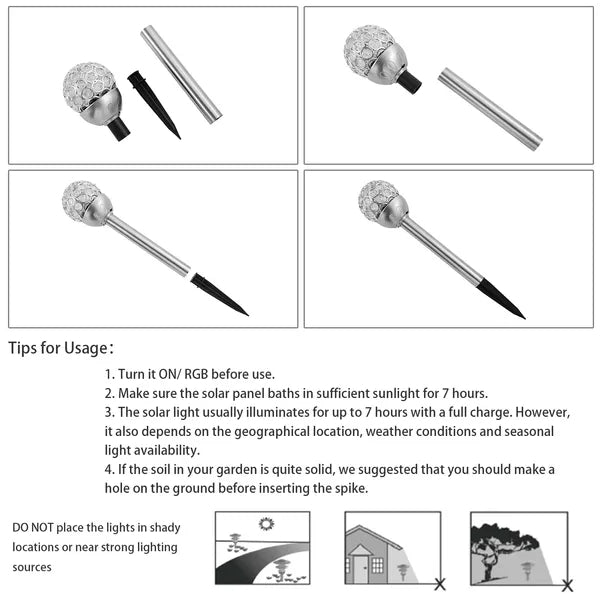 Tips for Usage:

1. Turn it ON/ RGB before use.
2. Make sure the solar panel baths in sufficient sunlight for 7 hours.
3. The solar light usually illuminates for up to 7 hours with a full charge. However, it also depends on the geographical location, weather conditions and seasonal light availability.
4. If the soil in your garden is quite solid, we suggested that you should make a hole on the ground before inserting the spike.

DO NOT place the lights in shady locations or near strong lighting sources