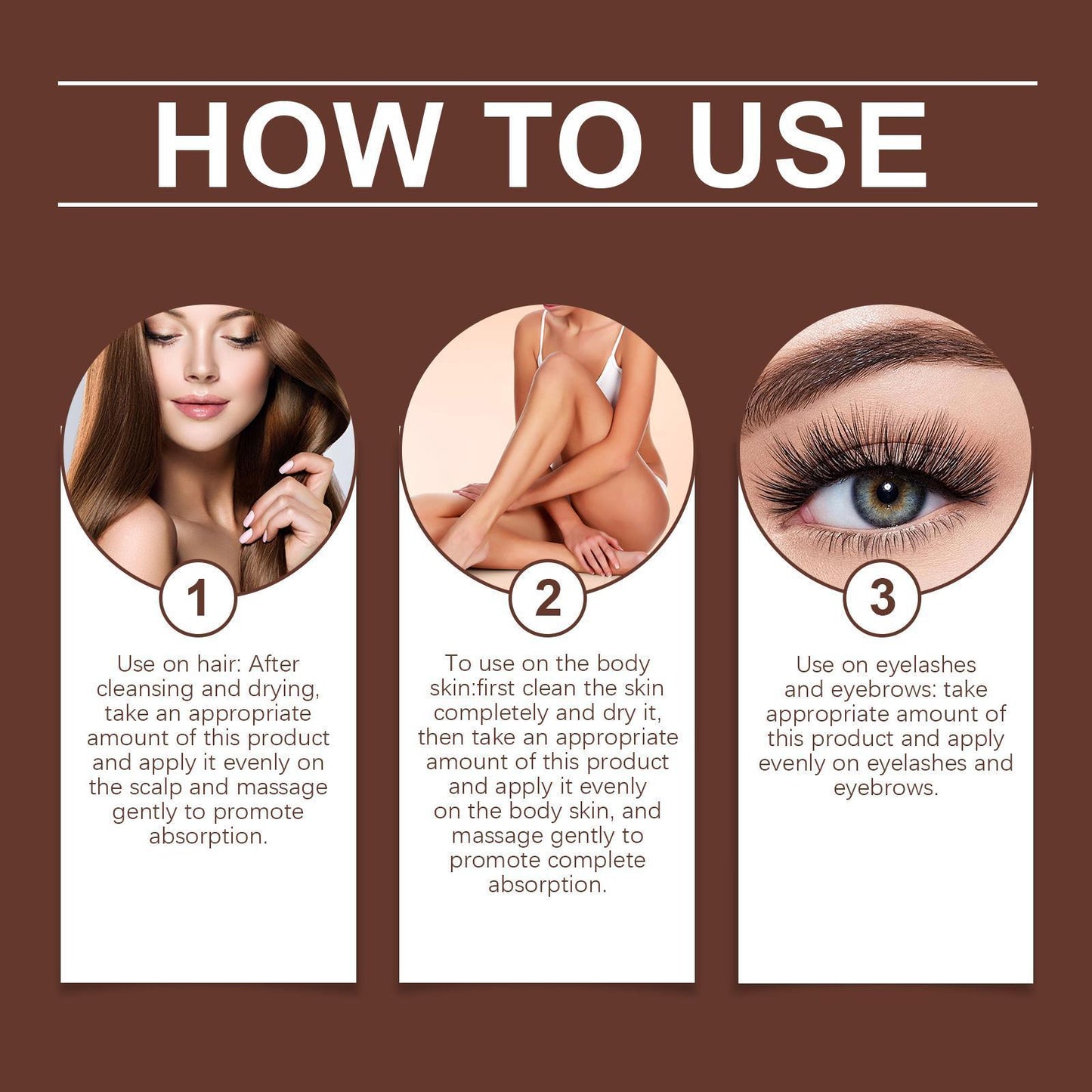 HOW TO USE

1

Use on hair: After cleansing and drying, take an appropriate amount of this product and apply it evenly on the scalp and massage gently to promote absorption.

2

To use on the body skin:first clean the skin completely and dry it, then take an appropriate amount of this product and apply it evenly on the body skin, and massage gently to promote complete absorption.

3

Use on eyelashes and eyebrows: take appropriate amount of this product and apply evenly on eyelashes and eyebrows.